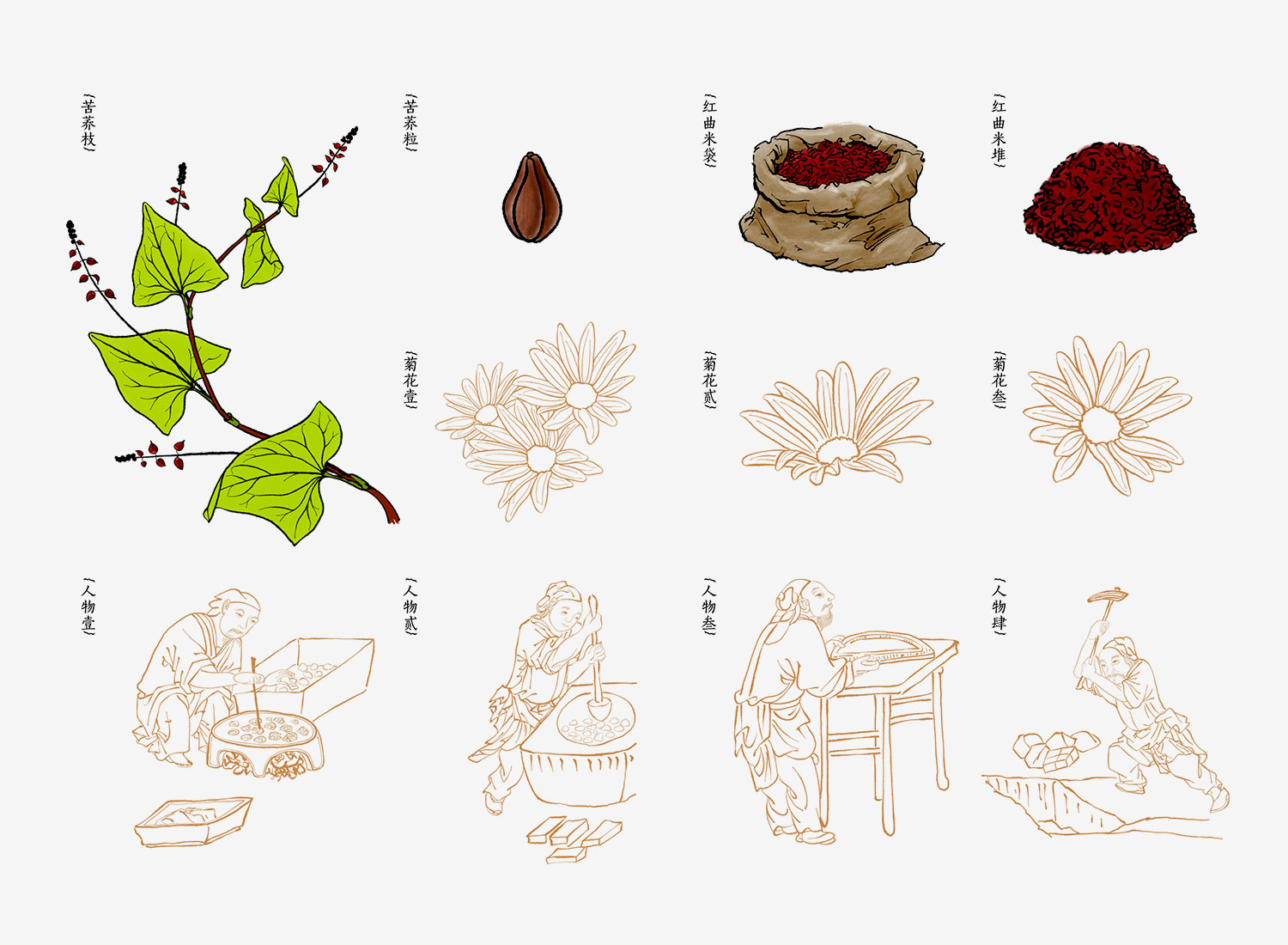 〔苦荞枝〕

〔苦荞粒〕

〔红曲米袋〕

〔红曲米堆〕

〔菊花壹〕

〔菊花贰〕

〔菊花叁〕

〔人物壹〕

〔人物贰〕

〔人物叁〕

〔人物肆〕